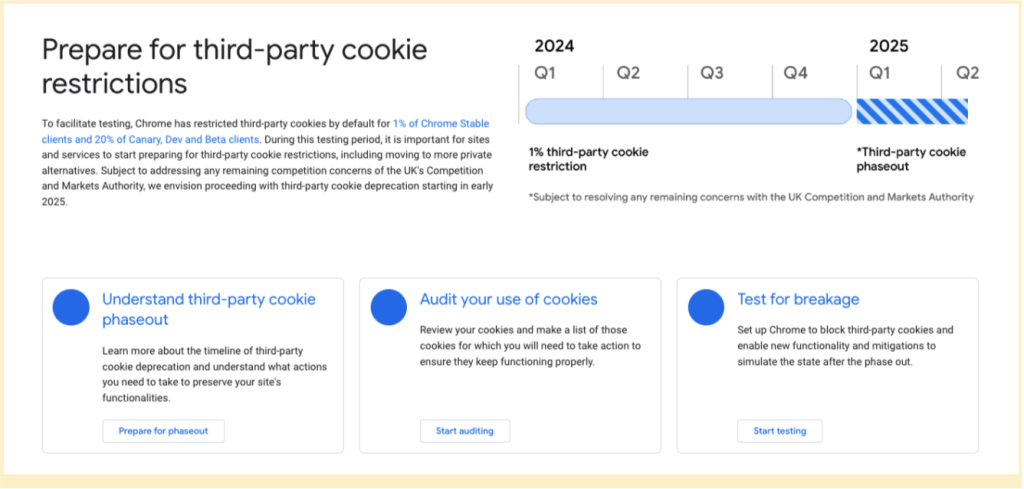 Prepare for third-party cookie restrictions

To facilitate testing, Chrome has restricted third-party cookies by default for 1% of Chrome Stable clients and 20% of Canary, Dev and Beta clients. During this testing period, it is important for sites and services to start preparing for third-party cookie restrictions, including moving to more private alternatives. Subject to addressing any remaining competition concerns of the UK's Competition and Markets Authority, we envision proceeding with third-party cookie deprecation starting in early 2025.

2024
Q1 Q2 Q3 Q4
2025
Q1 Q2

1% third-party cookie restriction

*Third-party cookie phaseout

*Subject to resolving any remaining concerns with the UK Competition and Markets Authority

Understand third-party cookie phaseout

Learn more about the timeline of third-party cookie deprecation and understand what actions you need to take to preserve your site's functionalities.

Prepare for phaseout

Audit your use of cookies

Review your cookies and make a list of those cookies for which you will need to take action to ensure they keep functioning properly.

Start auditing

Test for breakage

Set up Chrome to block third-party cookies and enable new functionality and mitigations to simulate the state after the phase out.

Start testing